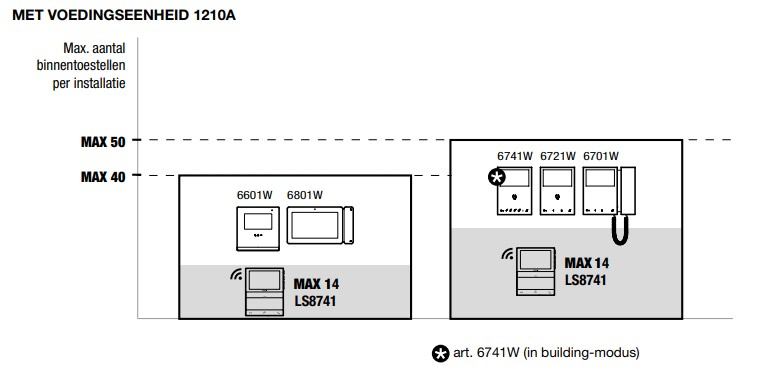 MET VOEDINGSEENHEID 1210A

Max. aantal binnentoestellen per installatie

MAX 50

MAX 40

6601W 6801W

MAX 14
LS8741

6741W 6721W 6701W

MAX 14
LS8741

art. 6741W (in building-modus)